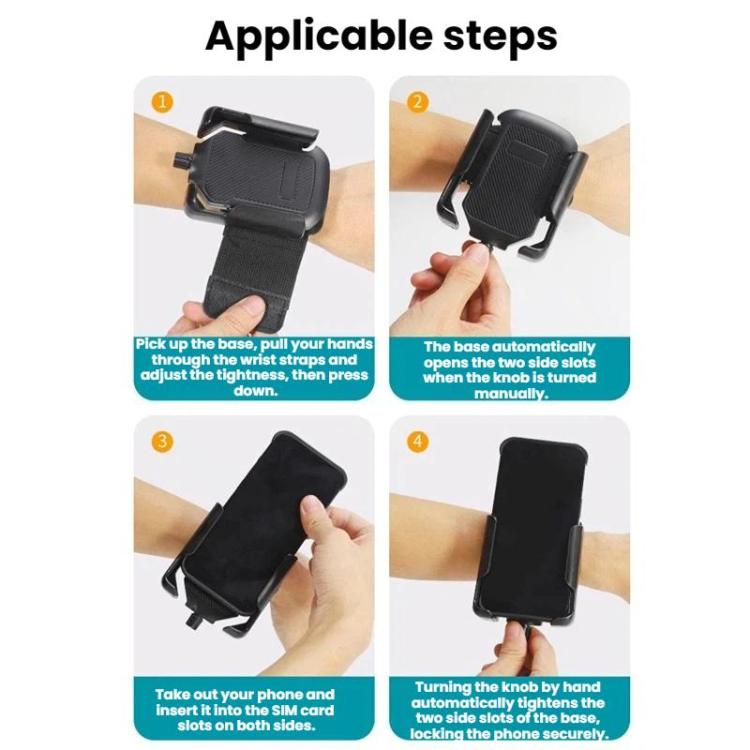 Applicable steps

1

Pick up the base, pull your hands through the wrist straps and adjust the tightness, then press down.

2

The base automatically opens the two side slots when the knob is turned manually.

3

Take out your phone and insert it into the SIM card slots on both sides.

4

Turning the knob by hand automatically tightens the two side slots of the base, locking the phone securely.