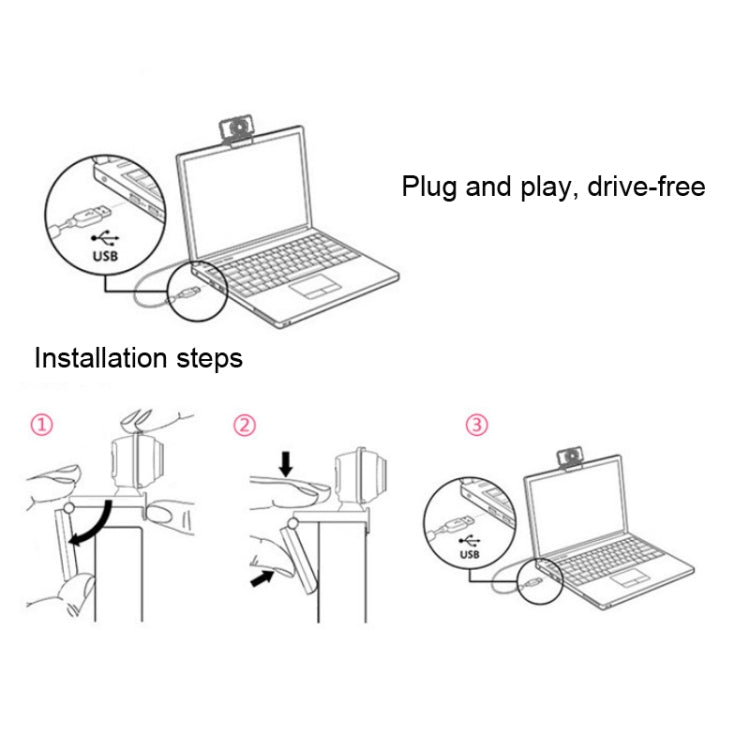 USB

Plug and play, drive-free

Installation steps

①

②

③

USB