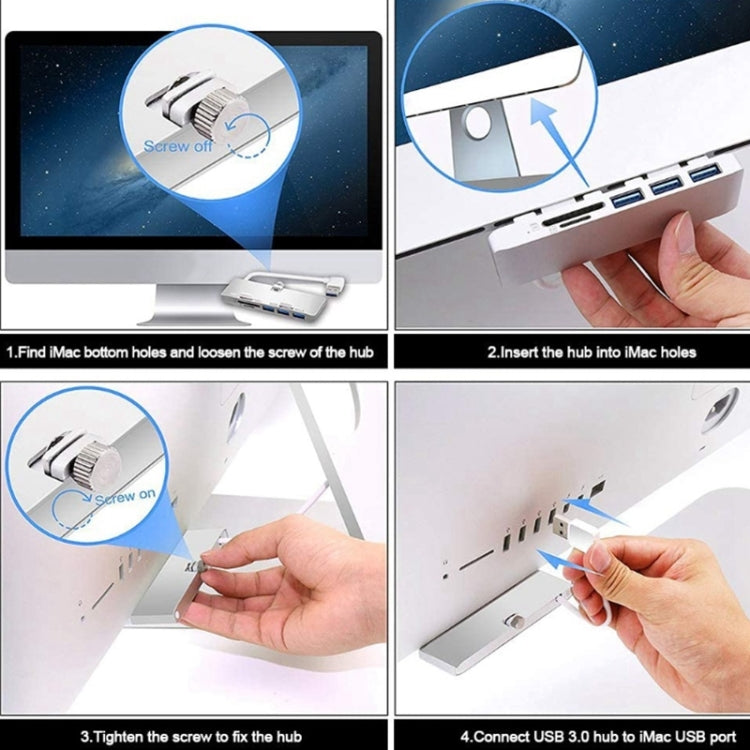 Screw off

1.Find iMac bottom holes and loosen the screw of the hub

2.Insert the hub into iMac holes

Screw on

3.Tighten the screw to fix the hub

4.Connect USB 3.0 hub to iMac USB port