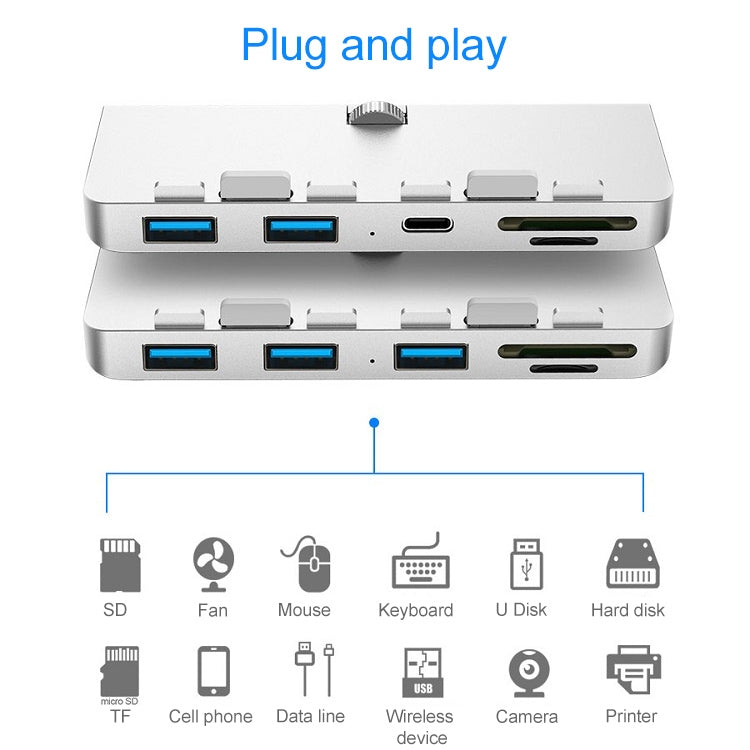 Plug and play

SD
Fan
Mouse
Keyboard
U Disk
Hard disk

micro SD
TF
Cell phone
Data line
USB
Wireless device
Camera
Printer