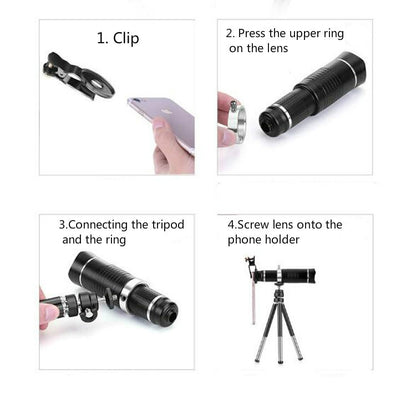 1. Clip

2. Press the upper ring on the lens

3.Connecting the tripod and the ring

4.Screw lens onto the phone holder