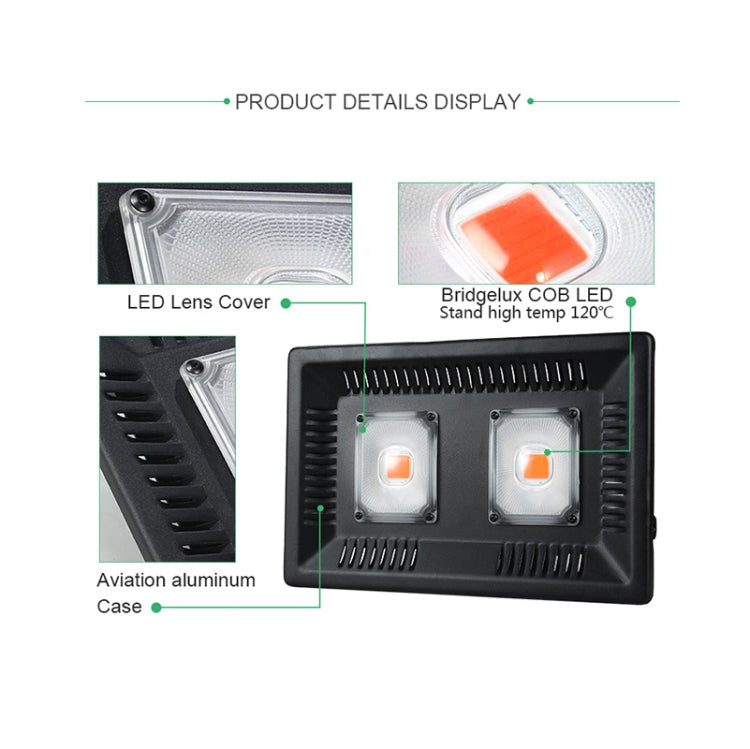 PRODUCT DETAILS DISPLAY

LED Lens Cover

Bridgelux COB LED
Stand high temp 120℃

Aviation aluminum
Case