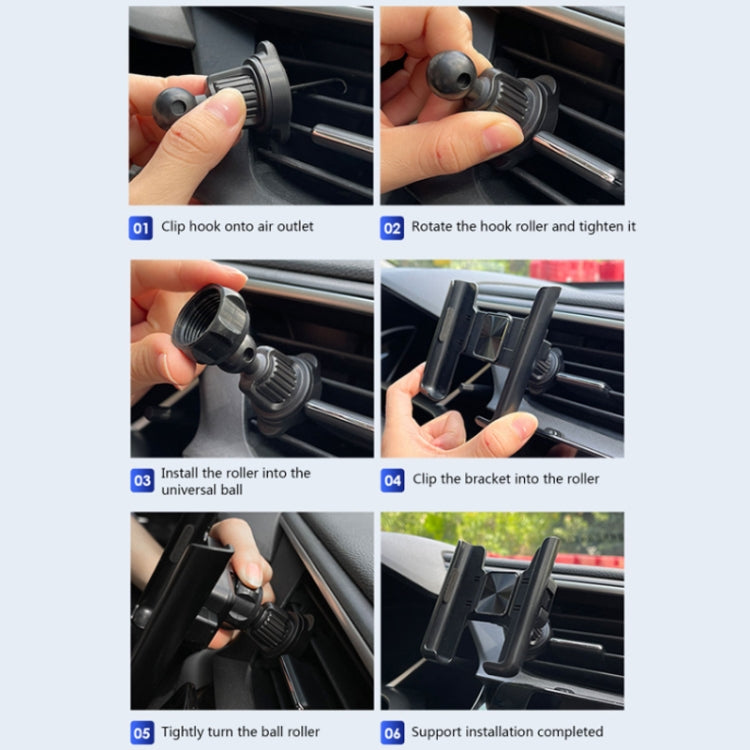 01 Clip hook onto air outlet

02 Rotate the hook roller and tighten it

03 Install the roller into the universal ball

04 Clip the bracket into the roller

05 Tightly turn the ball roller

06 Support installation completed