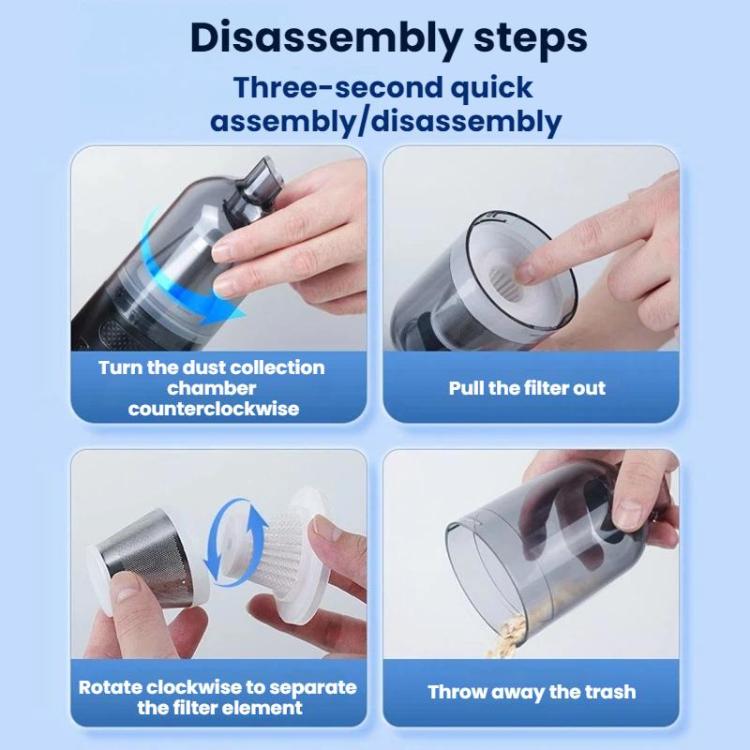 Disassembly steps

Three-second quick assembly/disassembly

Turn the dust collection chamber counterclockwise

Pull the filter out

Rotate clockwise to separate the filter element

Throw away the trash