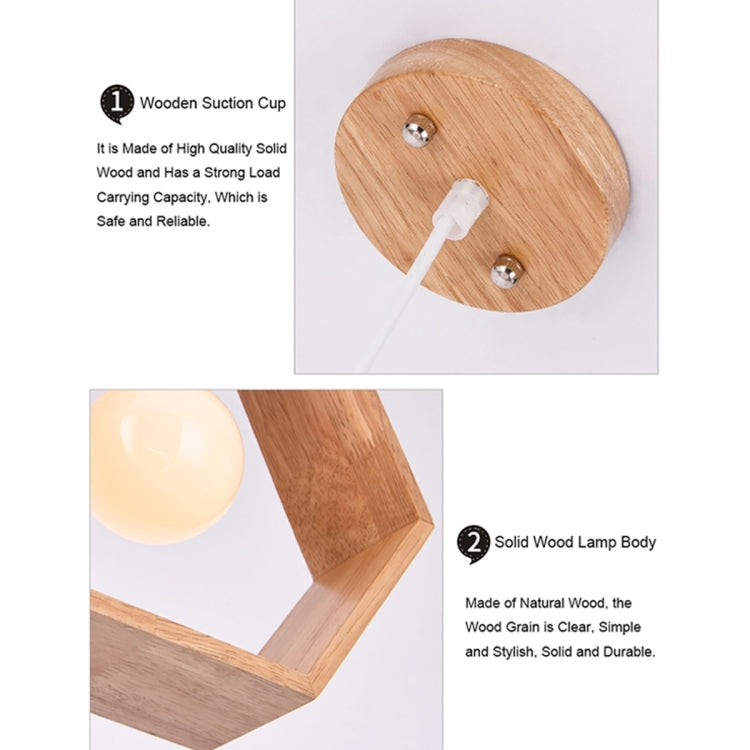 1 Wooden Suction Cup

It is Made of High Quality Solid Wood and Has a Strong Load Carrying Capacity, Which is Safe and Reliable.

2 Solid Wood Lamp Body

Made of Natural Wood, the Wood Grain is Clear, Simple and Stylish, Solid and Durable.