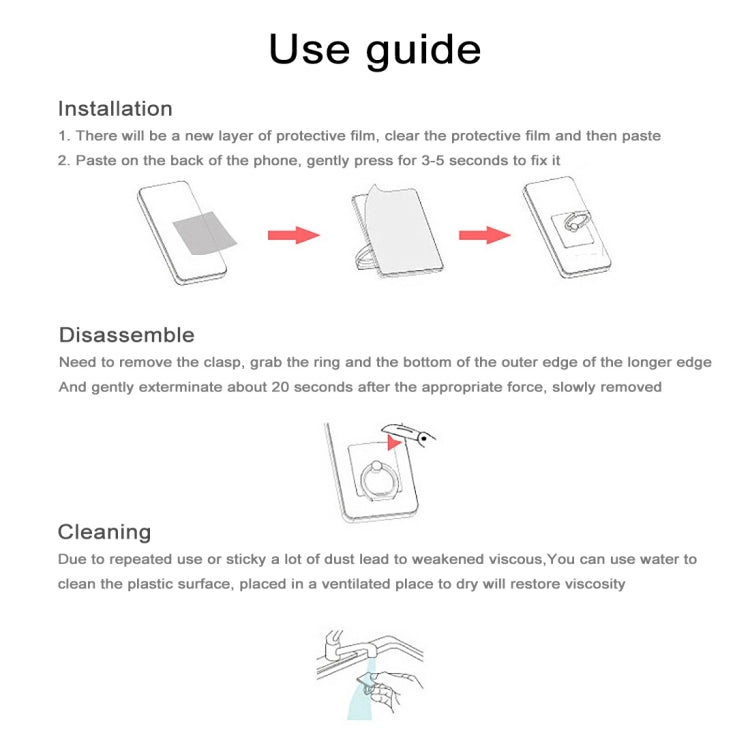 Use guide

Installation
1. There will be a new layer of protective film, clear the protective film and then paste
2. Paste on the back of the phone, gently press for 3-5 seconds to fix it

Disassemble
Need to remove the clasp, grab the ring and the bottom of the outer edge of the longer edge
And gently exterminate about 20 seconds after the appropriate force, slowly removed

Cleaning
Due to repeated use or sticky a lot of dust lead to weakened viscous,You can use water to clean the plastic surface, placed in a ventilated place to dry will restore viscosity